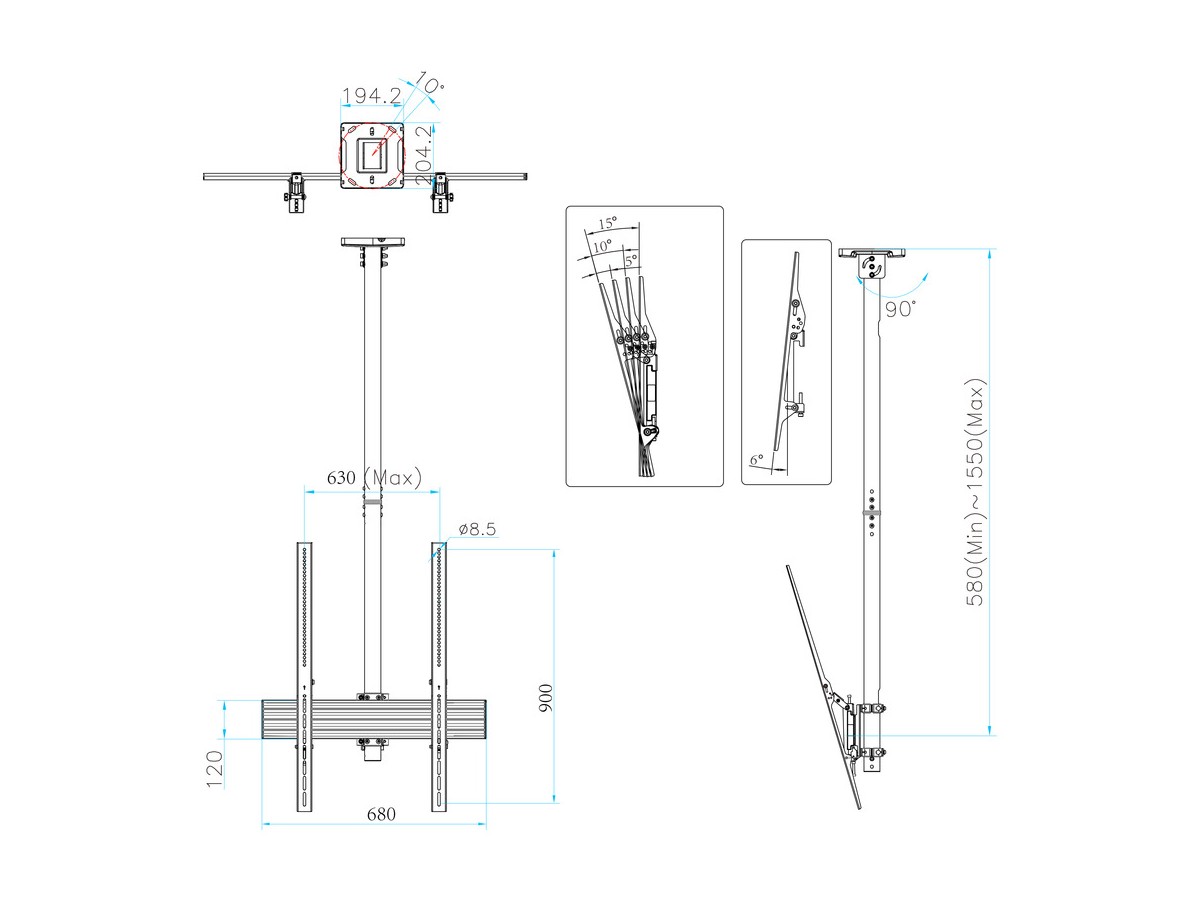 194.2
10°
204.2
15°
10°
5°
6°
90°
580(Min)~1550(Max)
630 (Max)
ø8.5
900
120
680