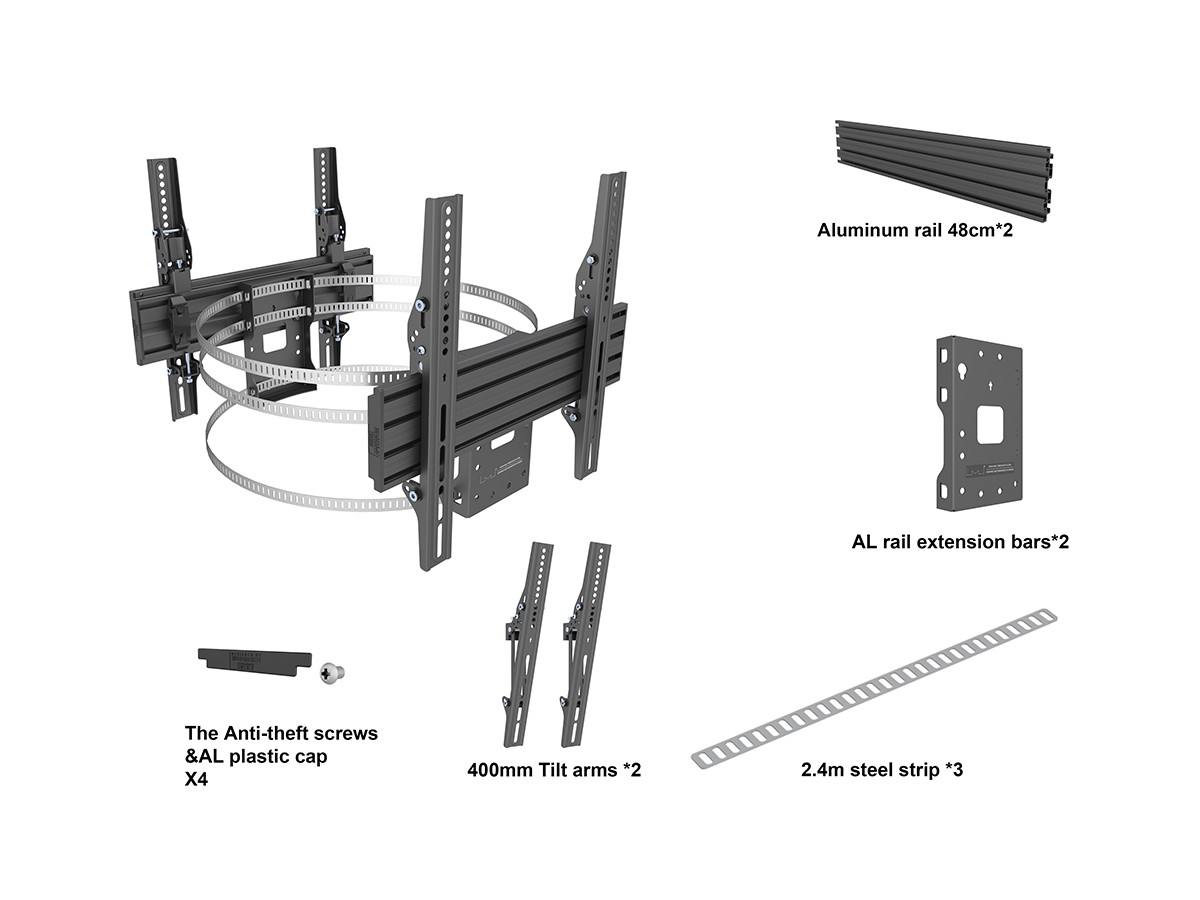 Aluminum rail 48cm*2

AL rail extension bars*2

The Anti-theft screws
&AL plastic cap
X4

400mm Tilt arms *2

2.4m steel strip *3